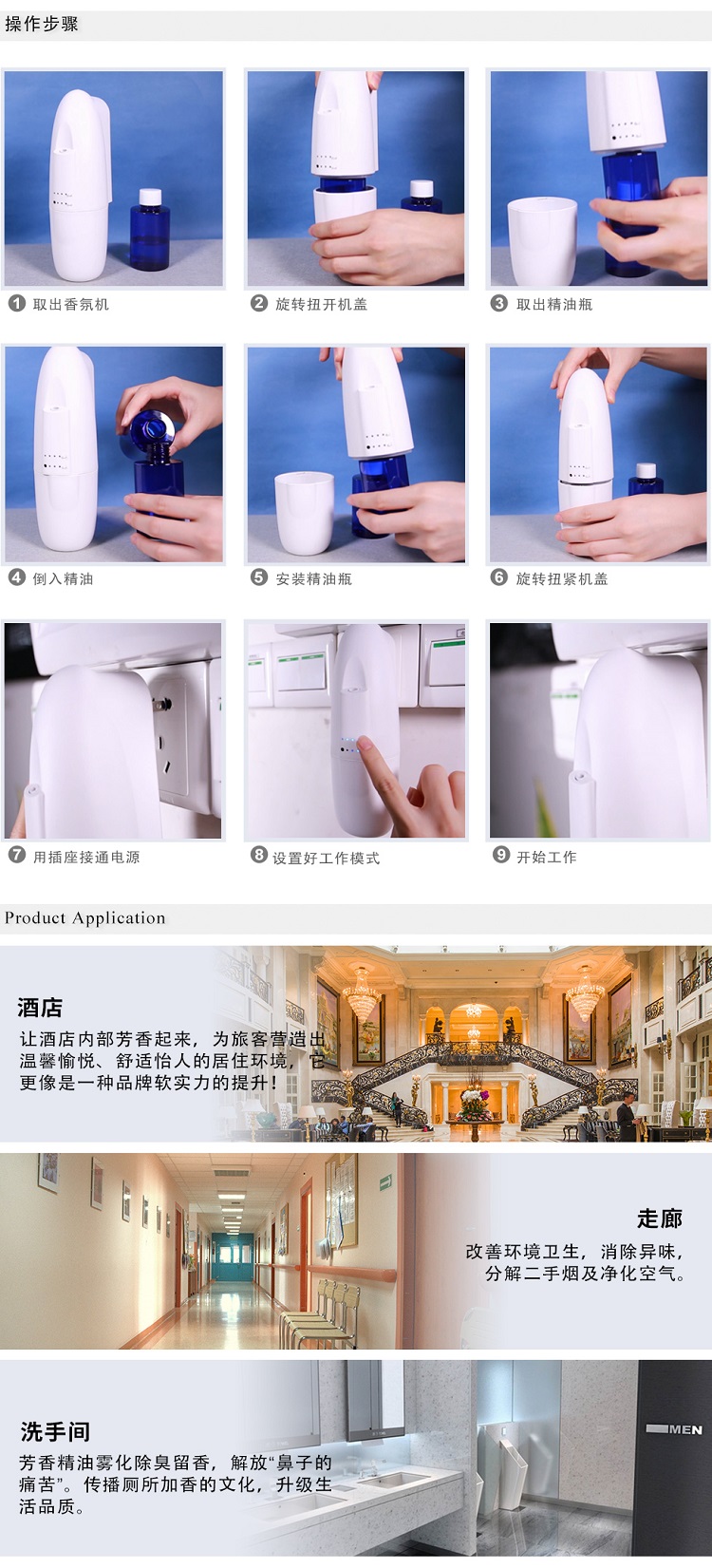 操作步骤

1 取出香氛机

2 旋转扭开机盖

3 取出精油瓶

4 倒入精油

5 安装精油瓶

6 旋转扭紧机盖

7 用插座接通电源

8 设置好工作模式

9 开始工作

Product Application

酒店

让酒店内部芳香起来，为旅客营造出温馨愉悦、舒适怡人的居住环境，它更像是一种品牌软实力的提升！

走廊

改善环境卫生，消除异味，分解二手烟及净化空气。

洗手间

芳香精油雾化除臭留香，解放“鼻子的痛苦”。传播厕所加香的文化，升级生活品质。

MEN